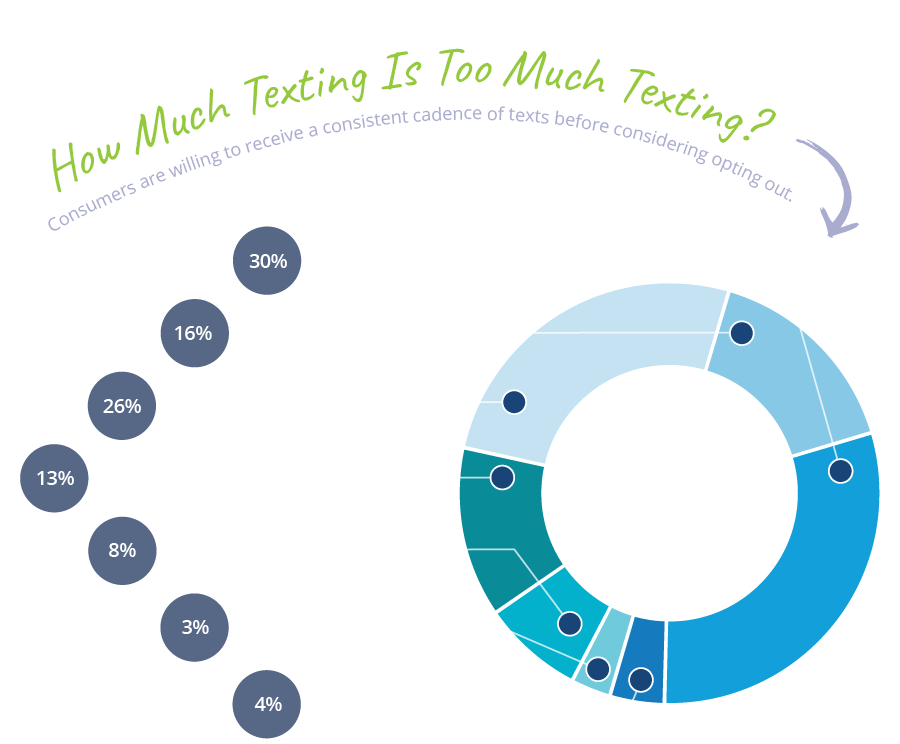 How Much Texting Is Too Much Texting?

Consumers are willing to receive a consistent cadence of texts before considering opting out.

30%

16%

26%

13%

8%

3%

4%